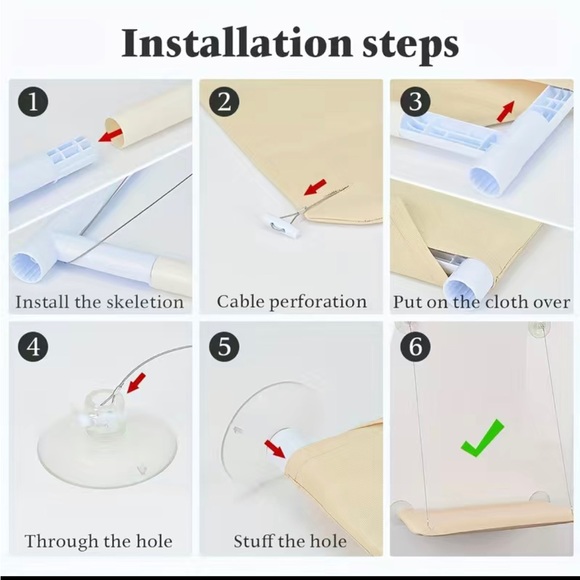 Installation steps

1
Install the skeletion

2
Cable perforation

3
Put on the cloth over

4
Through the hole

5
Stuff the hole

6